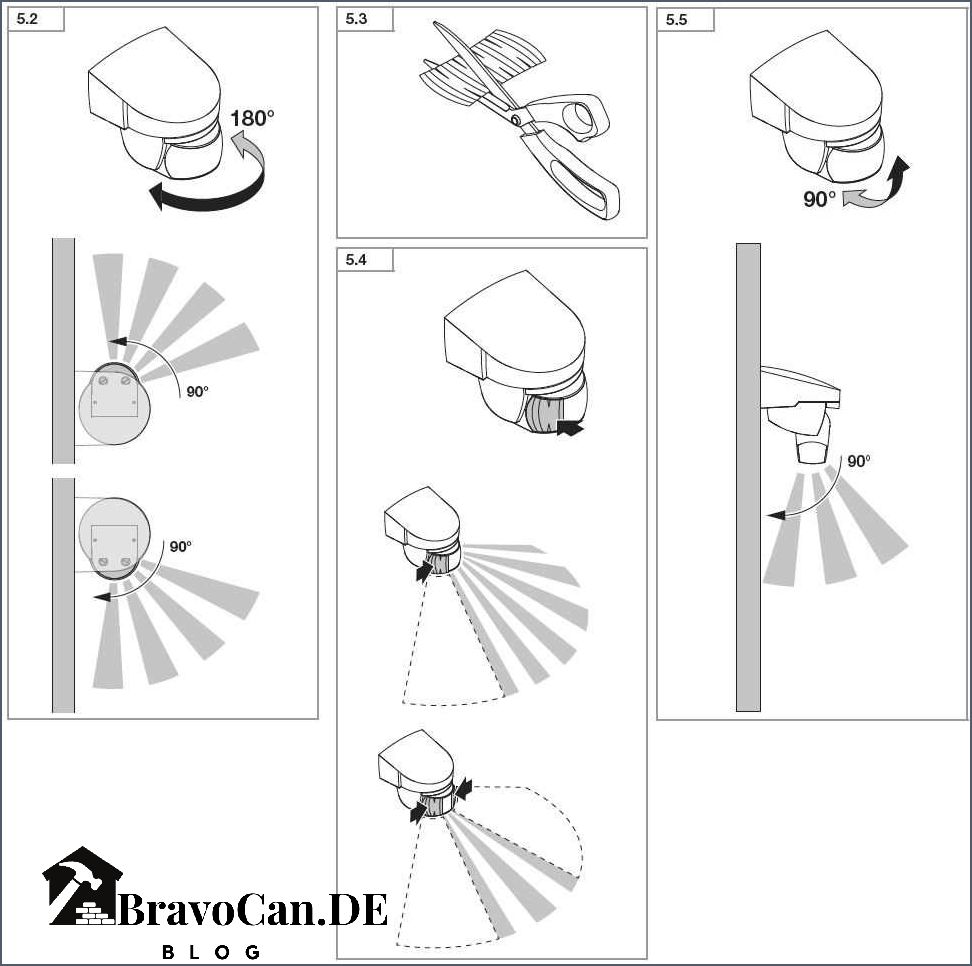 5.2

180°

90°

90°

5.3

5.4

5.5

90°

90°

BravoCan.DE
BLOG