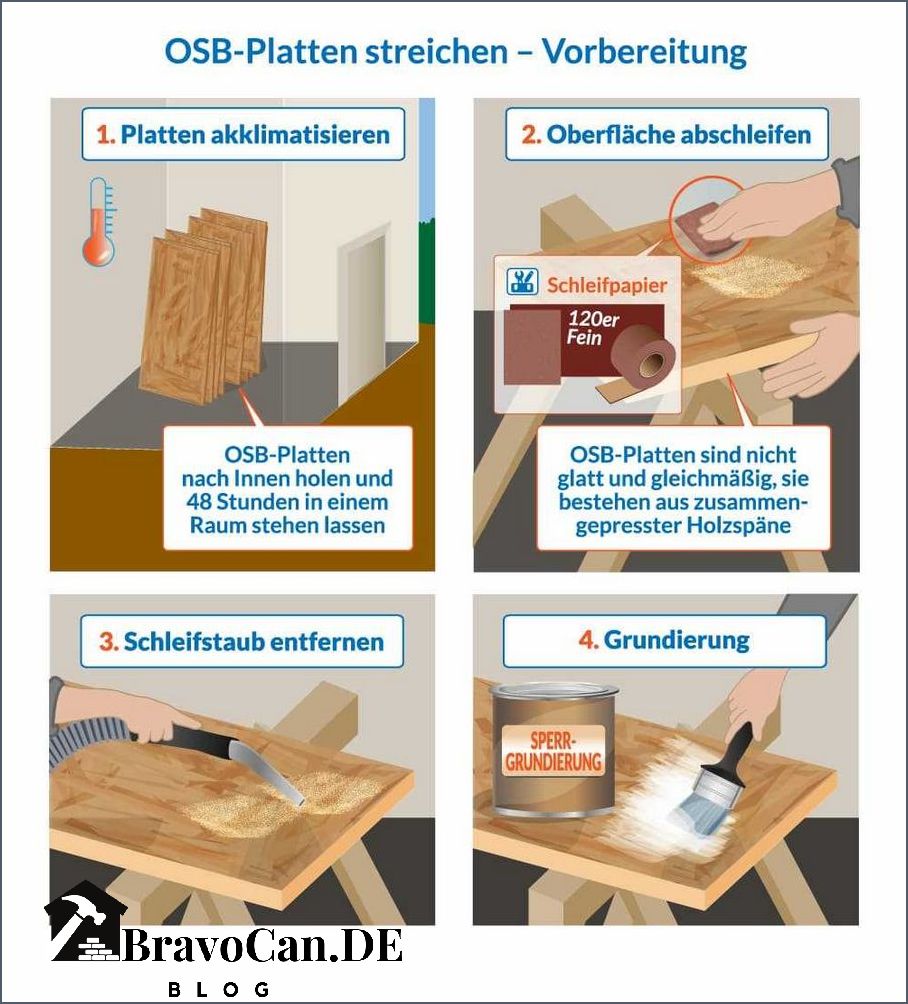 OSB-Platten streichen – Vorbereitung

1. Platten akklimatisieren

OSB-Platten nach Innen holen und 48 Stunden in einem Raum stehen lassen

2. Oberfläche abschleifen

Schleifpapier

120er Fein

OSB-Platten sind nicht glatt und gleichmäßig, sie bestehen aus zusammengepresster Holzspäne

3. Schleifstaub entfernen

4. Grundierung

SPERR-GRUNDIERUNG

BravoCan.DE

BLOG