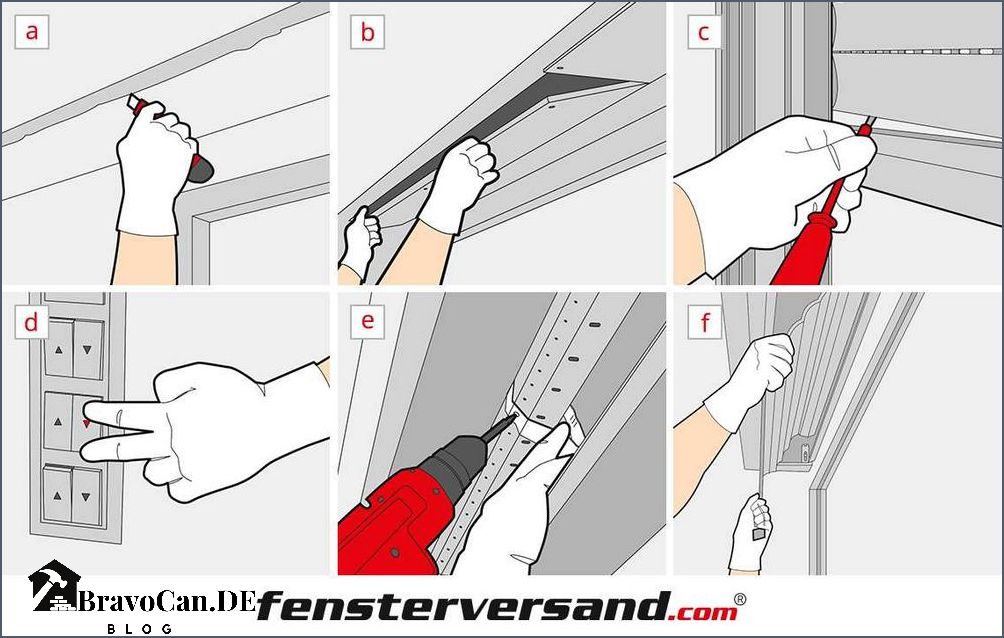 a

b

c

d

e

f

BravoCan.DE
BLOG

fensterversand.com®